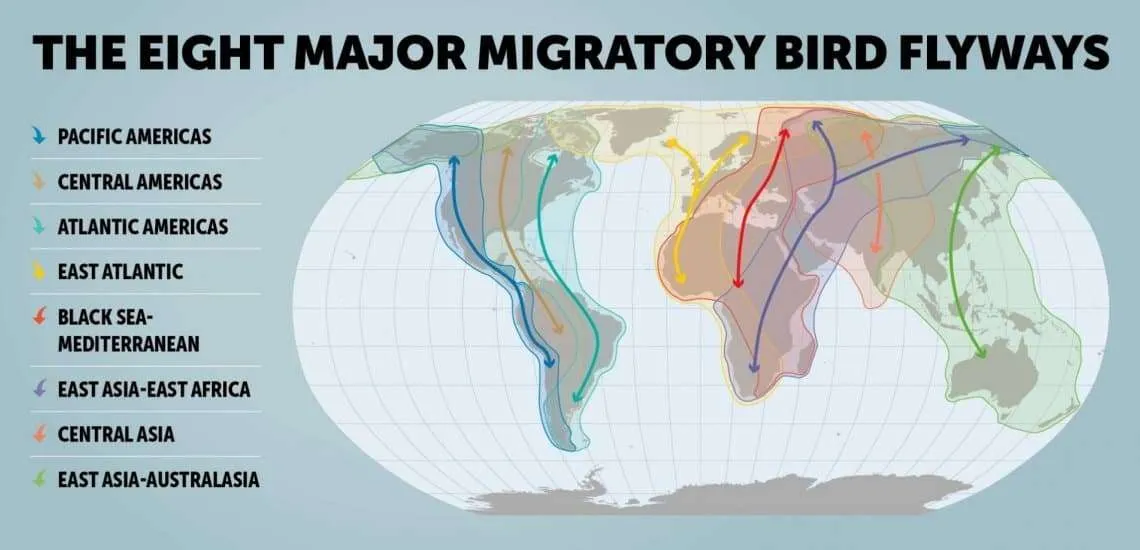 THE EIGHT MAJOR MIGRATORY BIRD FLYWAYS

PACIFIC AMERICAS

CENTRAL AMERICAS

ATLANTIC AMERICAS

EAST ATLANTIC

BLACK SEA-MEDITERRANEAN

EAST ASIA-EAST AFRICA

CENTRAL ASIA

EAST ASIA-AUSTRALASIA